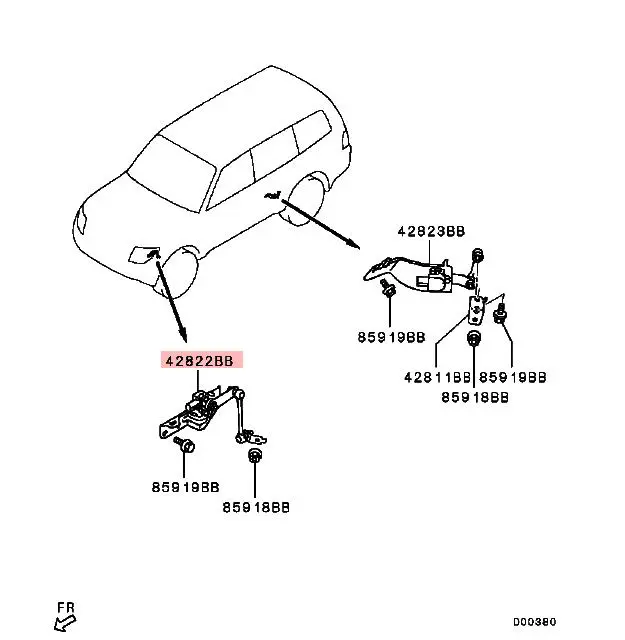 42823BB

85919BB

42811BB

85919BB

85918BB

42822BB

85919BB

85918BB

FR

D00380